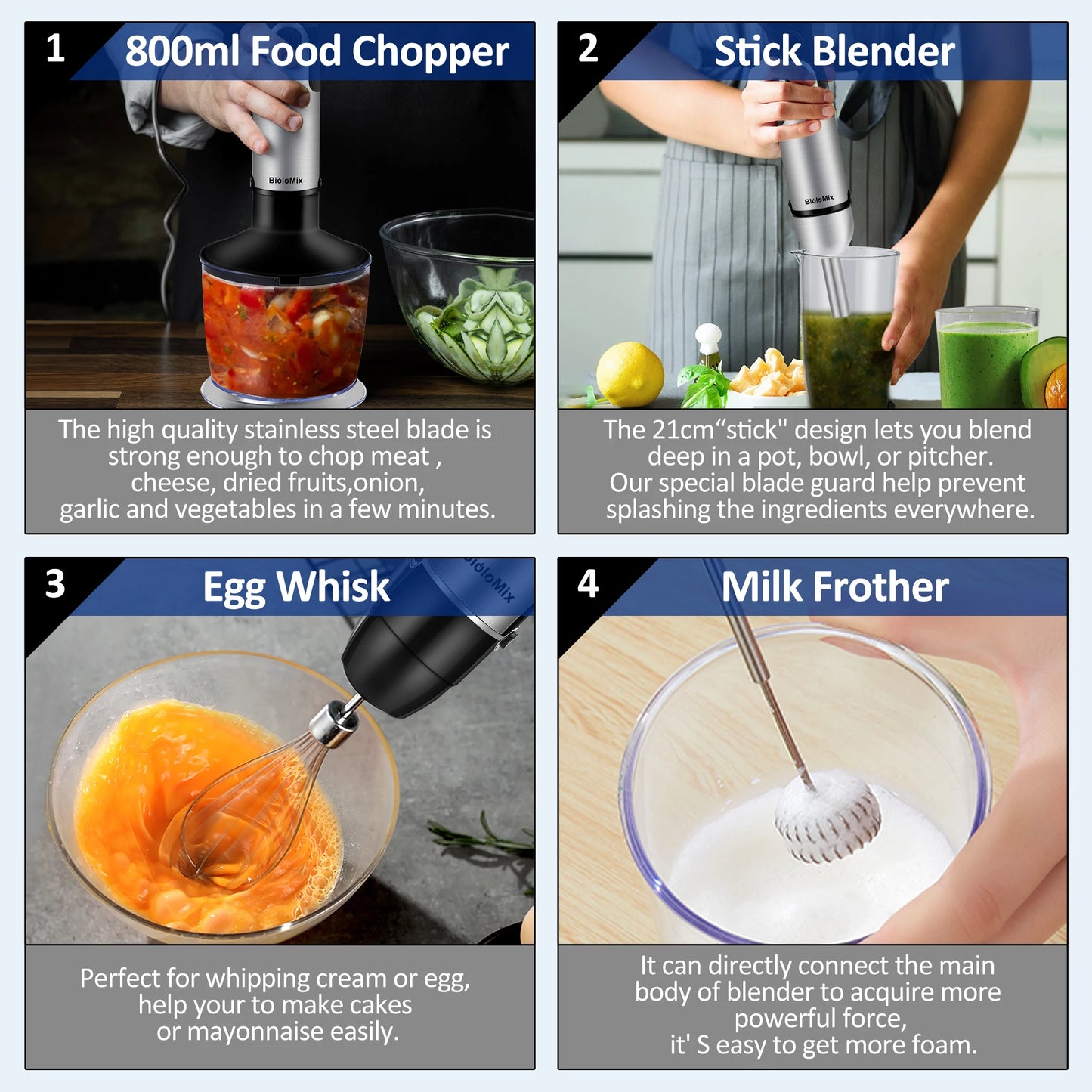 1 800ml Food Chopper

BioloMix

The high quality stainless steel blade is strong enough to chop meat , cheese, dried fruits,onion, garlic and vegetables in a few minutes.

2 Stick Blender

BioloMix

The 21cm“stick" design lets you blend deep in a pot, bowl, or pitcher.
Our special blade guard help prevent splashing the ingredients everywhere.

3 Egg Whisk

BioloMix

Perfect for whipping cream or egg, help your to make cakes or mayonnaise easily.

4 Milk Frother

It can directly connect the main body of blender to acquire more powerful force,
it' S easy to get more foam.